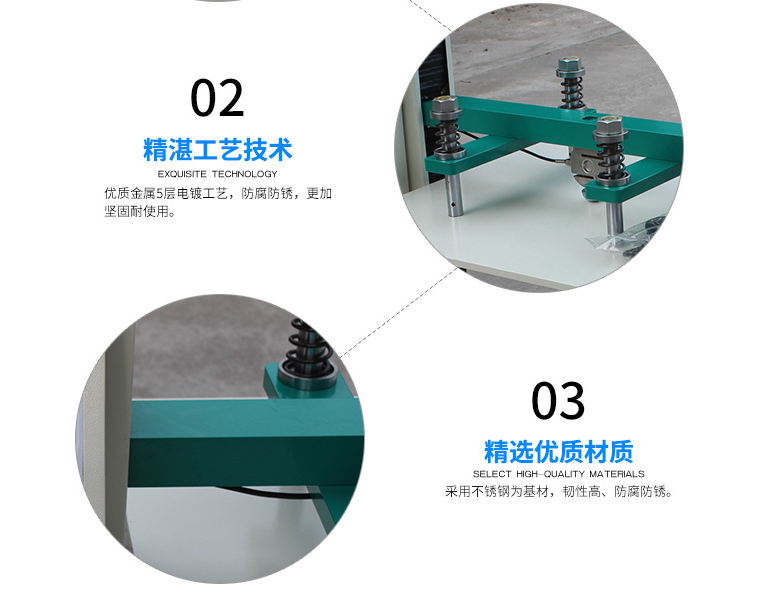 02

精湛工艺技术

EXQUISITE TECHNOLOGY

优质金属5层电镀工艺，防腐防锈，更加坚固耐使用。

03

精选优质材质

SELECT HIGH-QUALITY MATERIALS

采用不锈钢为基材，韧性高、防腐防锈。